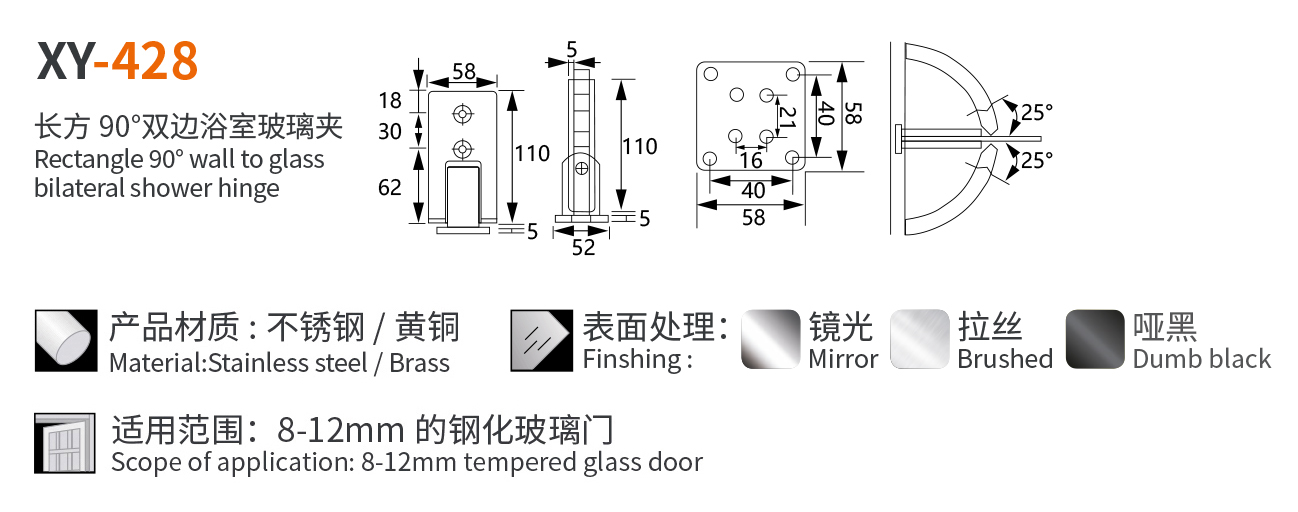 XY-428

长方 90°双边浴室玻璃夹
Rectangle 90° wall to glass bilateral shower hinge

58
18
30
62
110
5

5
110
5
52

21
40
58
16
40
58

25°
25°

产品材质：不锈钢 / 黄铜
Material:Stainless steel / Brass

表面处理：
Finshing :

镜光
Mirror

拉丝
Brushed

哑黑
Dumb black

适用范围：8-12mm 的钢化玻璃门
Scope of application: 8-12mm tempered glass door