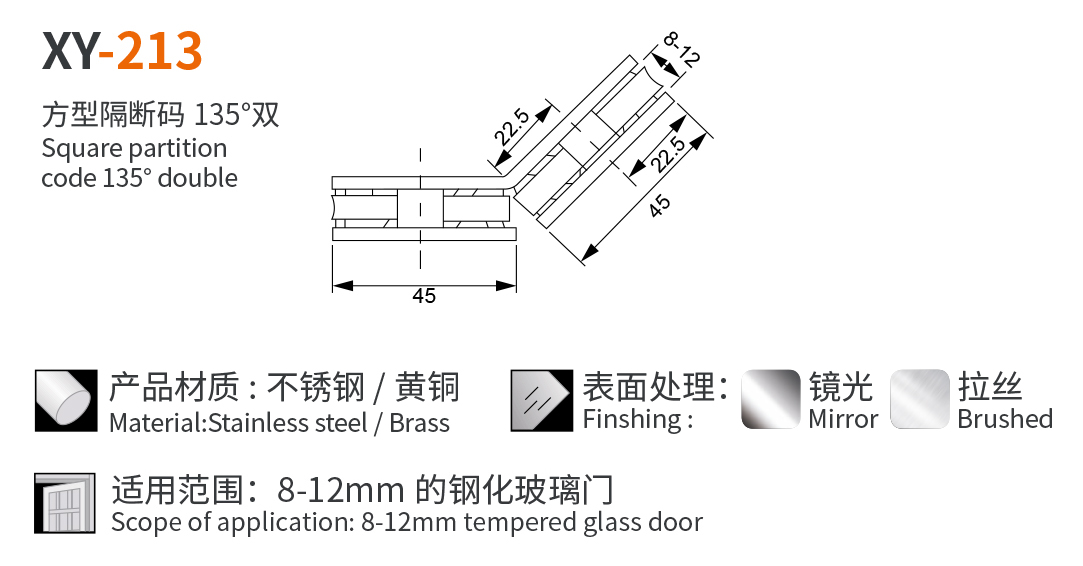 XY-213

方型隔断码 135°双
Square partition code 135° double

8-12
22.5
22.5
45
45

产品材质：不锈钢 / 黄铜
Material:Stainless steel / Brass

表面处理：
Finshing :
镜光
Mirror
拉丝
Brushed

适用范围：8-12mm 的钢化玻璃门
Scope of application: 8-12mm tempered glass door