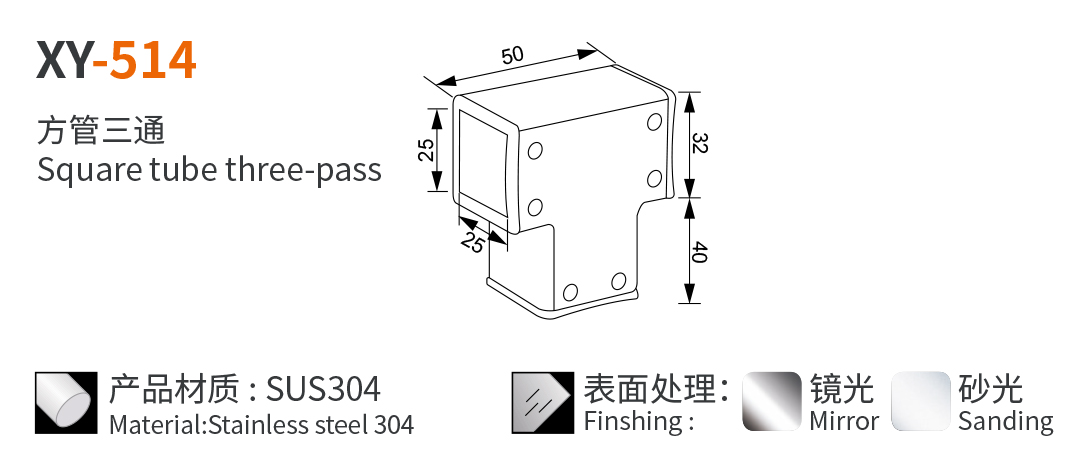 XY-514

方管三通
Square tube three-pass

50
25
25
32
40

产品材质 : SUS304
Material:Stainless steel 304

表面处理 :
Finshing :

镜光
Mirror

砂光
Sanding