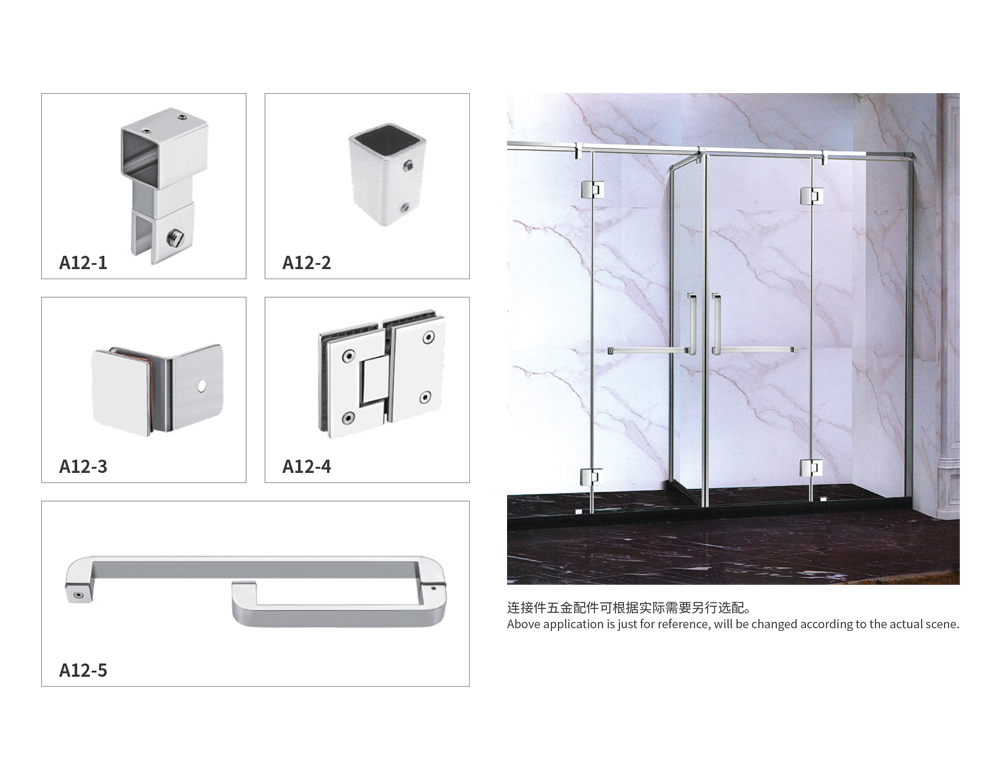 A12-1

A12-2

A12-3

A12-4

A12-5

连接件五金配件可根据实际需要另行选配。
Above application is just for reference, will be changed according to the actual scene.