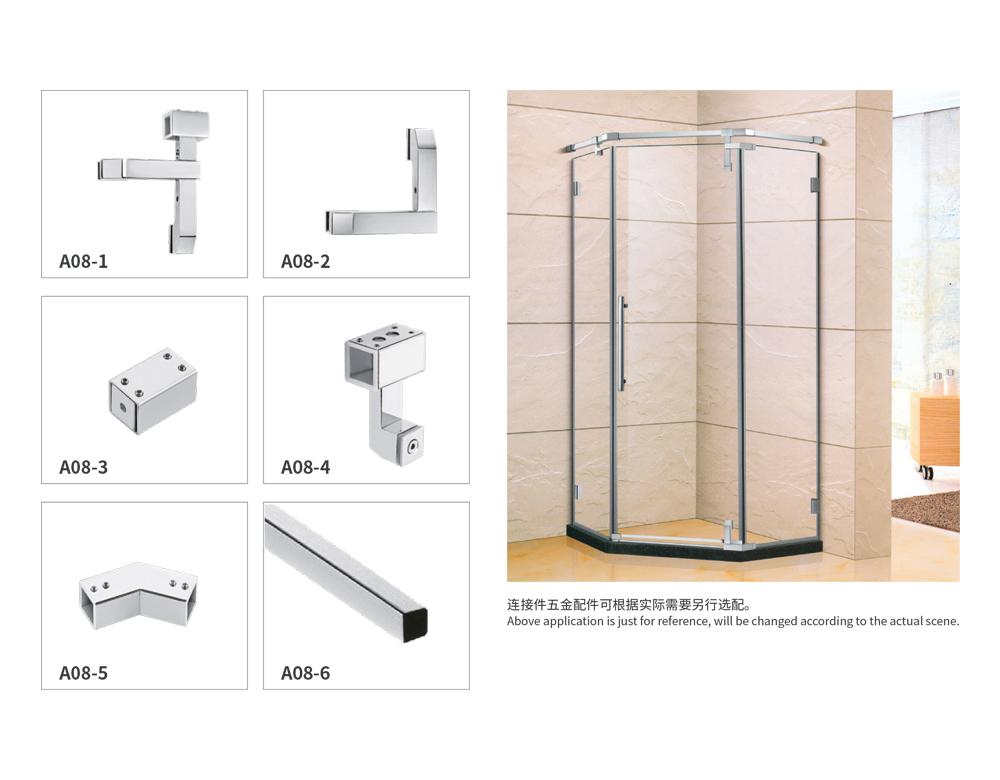 A08-1

A08-2

A08-3

A08-4

A08-5

A08-6

连接件五金配件可根据实际需要另行选配。
Above application is just for reference, will be changed according to the actual scene.