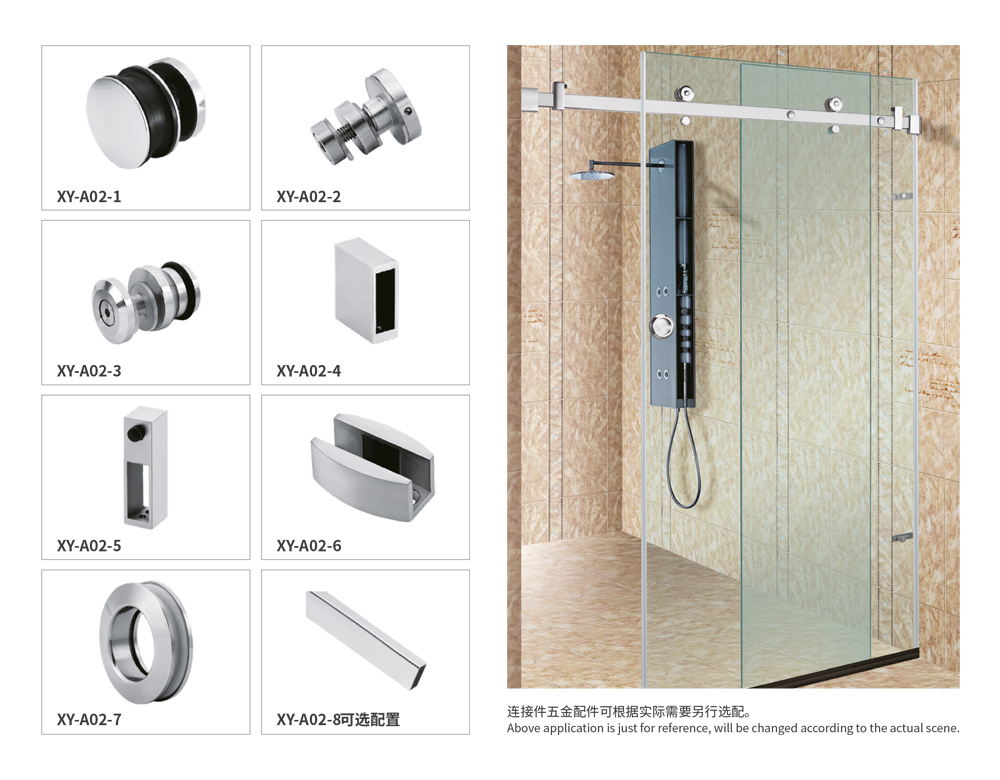 XY-A02-1

XY-A02-2

XY-A02-3

XY-A02-4

XY-A02-5

XY-A02-6

XY-A02-7

XY-A02-8可选配置

连接件五金配件可根据实际需要另行选配。
Above application is just for reference, will be changed according to the actual scene.