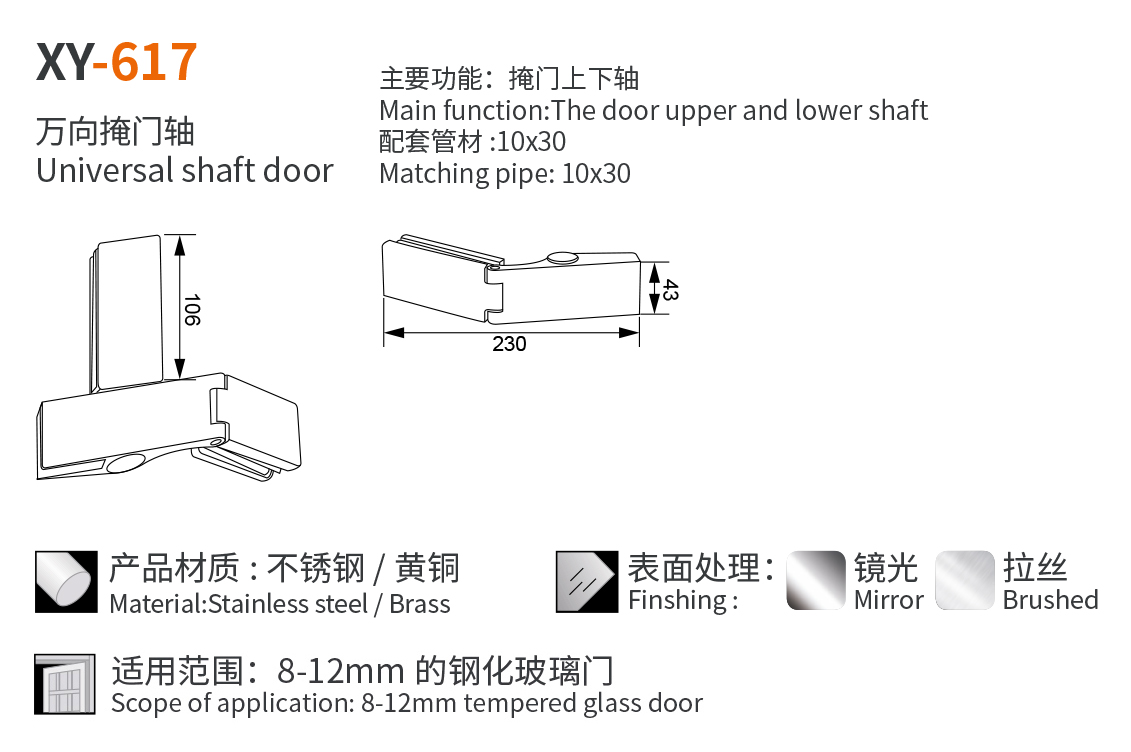 XY-617

万向掩门轴
Universal shaft door

主要功能：掩门上下轴
Main function:The door upper and lower shaft
配套管材 :10x30
Matching pipe: 10x30

106

43

230

产品材质 : 不锈钢 / 黄铜
Material:Stainless steel / Brass

表面处理：
Finshing :

镜光
Mirror

拉丝
Brushed

适用范围：8-12mm 的钢化玻璃门
Scope of application: 8-12mm tempered glass door